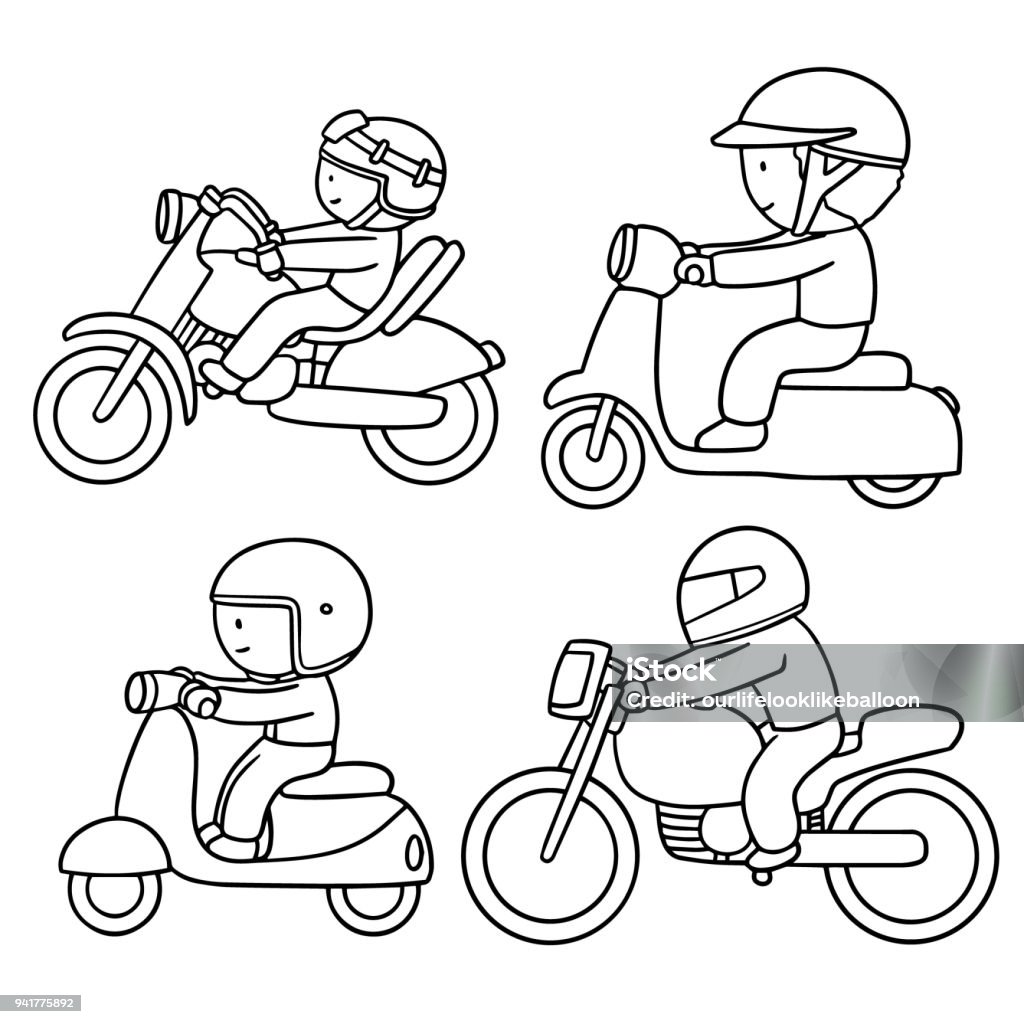 iStock
Credit: ourlifelooklikeballoon
941775892